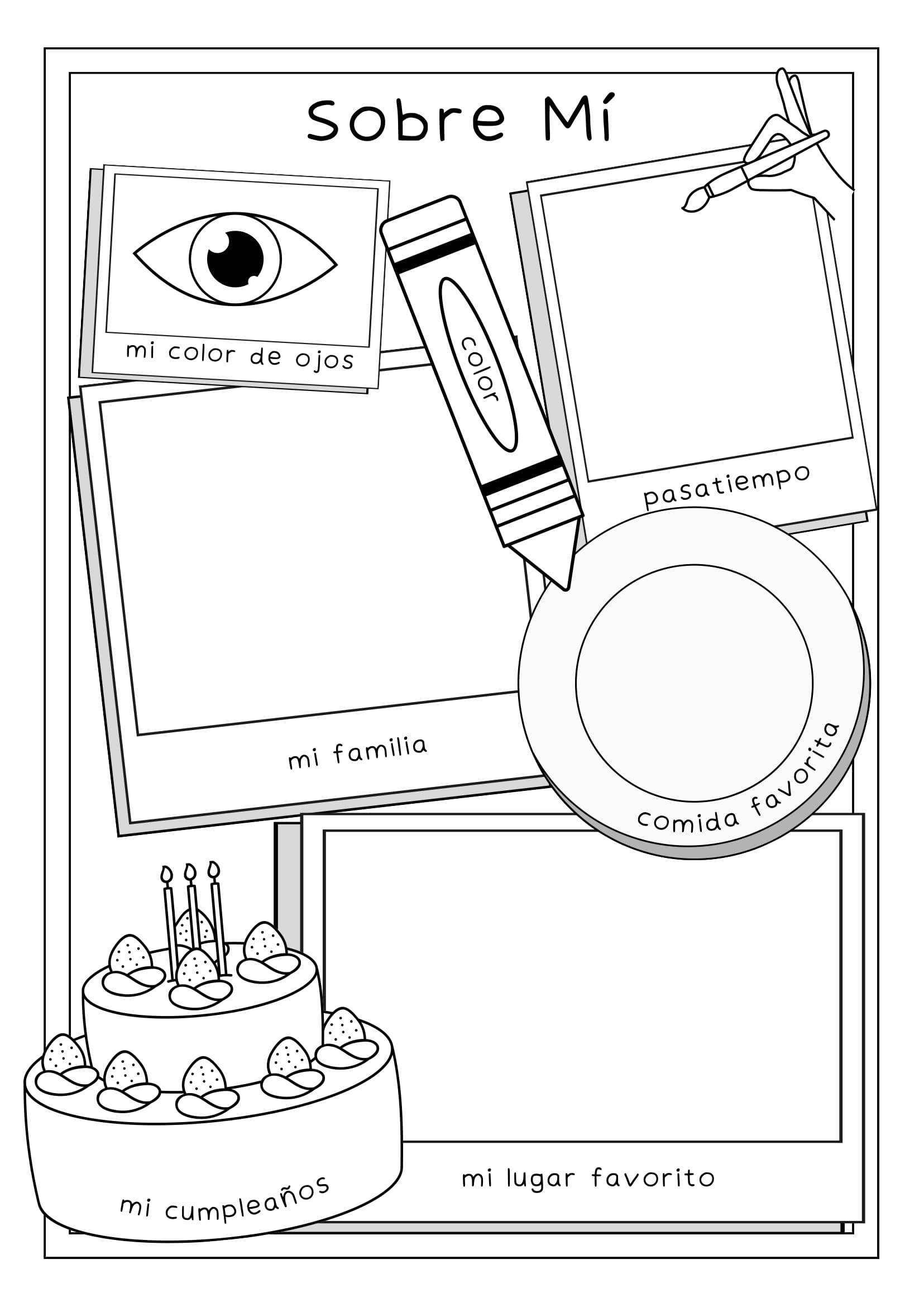 Sobre Mí

mi color de ojos

color

pasatiempo

mi familia

comida favorita

mi cumpleaños

mi lugar favorito